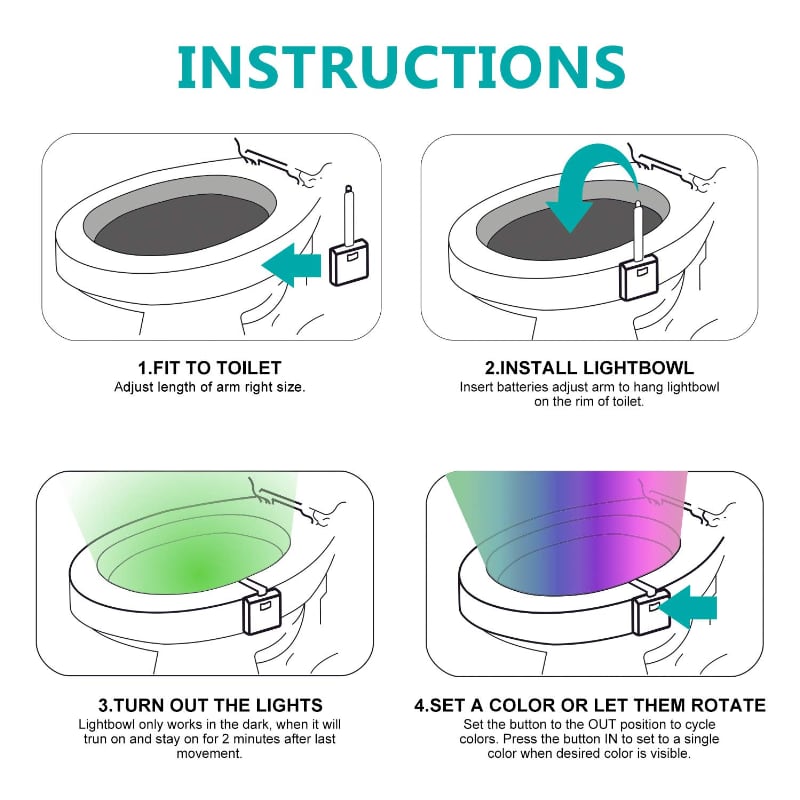 INSTRUCTIONS

1.FIT TO TOILET
Adjust length of arm right size.

2.INSTALL LIGHTBOWL
Insert batteries adjust arm to hang lightbowl on the rim of toilet.

3.TURN OUT THE LIGHTS
Lightbowl only works in the dark, when it will trun on and stay on for 2 minutes after last movement.

4.SET A COLOR OR LET THEM ROTATE
Set the button to the OUT position to cycle colors. Press the button IN to set to a single color when desired color is visible.